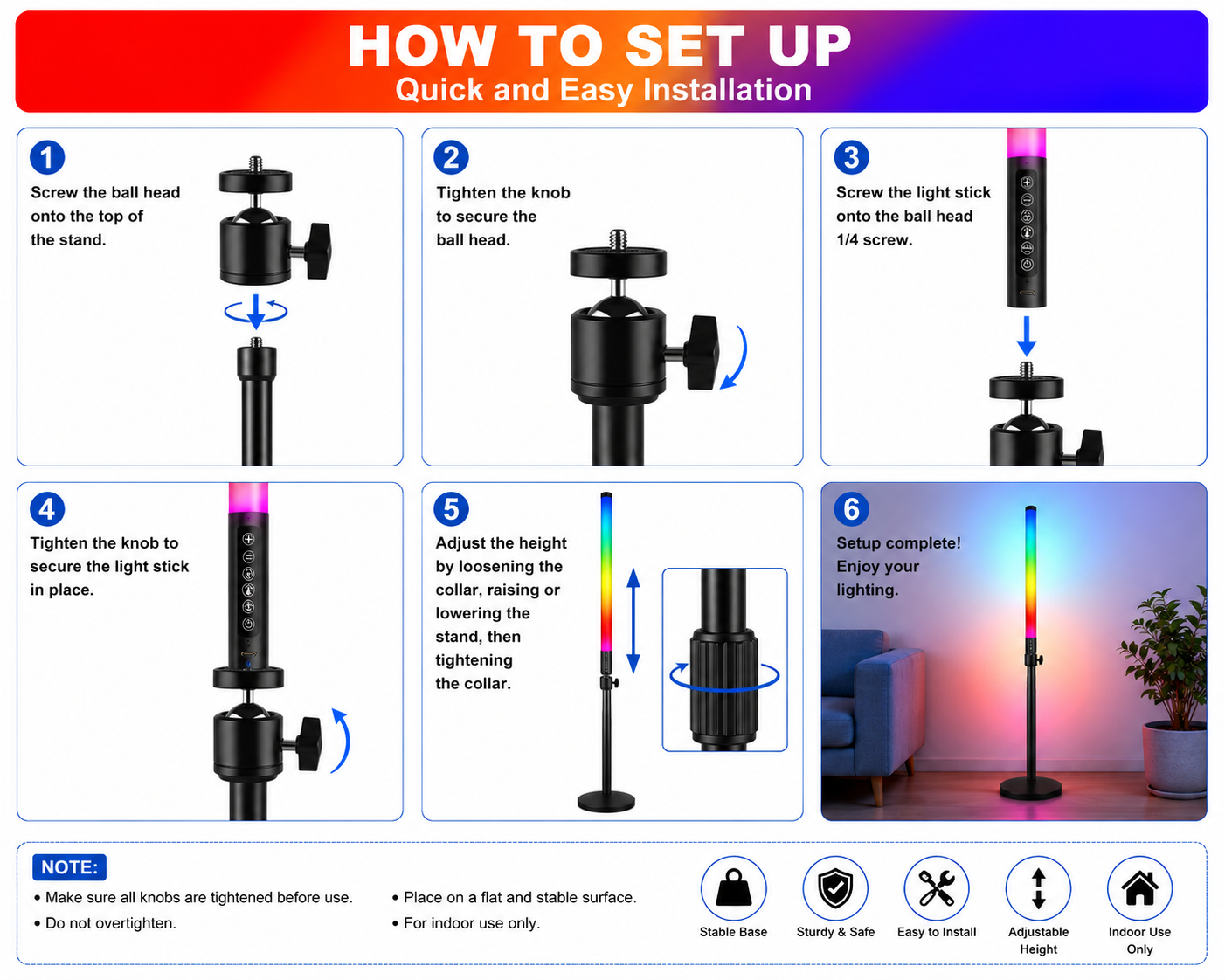 HOW TO SET UP
Quick and Easy Installation

1
Screw the ball head onto the top of the stand.

2
Tighten the knob to secure the ball head.

3
Screw the light stick onto the ball head 1/4 screw.

4
Tighten the knob to secure the light stick in place.

5
Adjust the height by loosening the collar, raising or lowering the stand, then tightening the collar.

6
Setup complete! Enjoy your lighting.

NOTE:
• Make sure all knobs are tightened before use.
• Do not overtighten.
• Place on a flat and stable surface.
• For indoor use only.

Stable Base
Sturdy & Safe
Easy to Install
Adjustable Height
Indoor Use Only